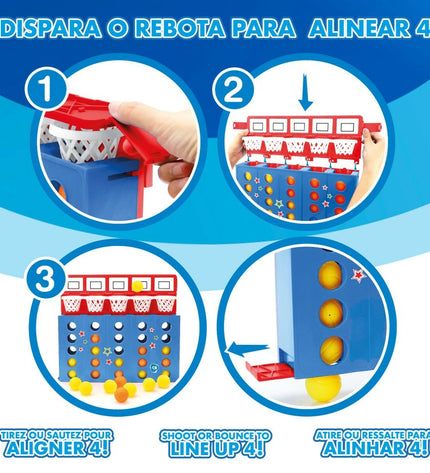 DISPARA O REBOTA PARA ALINEAR 4

1

2

3

TIREZ OU SAUTEZ POUR ALIGNER 4!

SHOOT OR BOUNCE TO LINE UP 4!

ATIRE OU RESSALTE PARA ALINHAR 4!