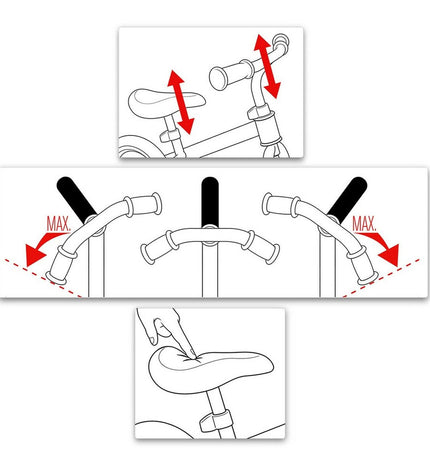 MAX.

MAX.